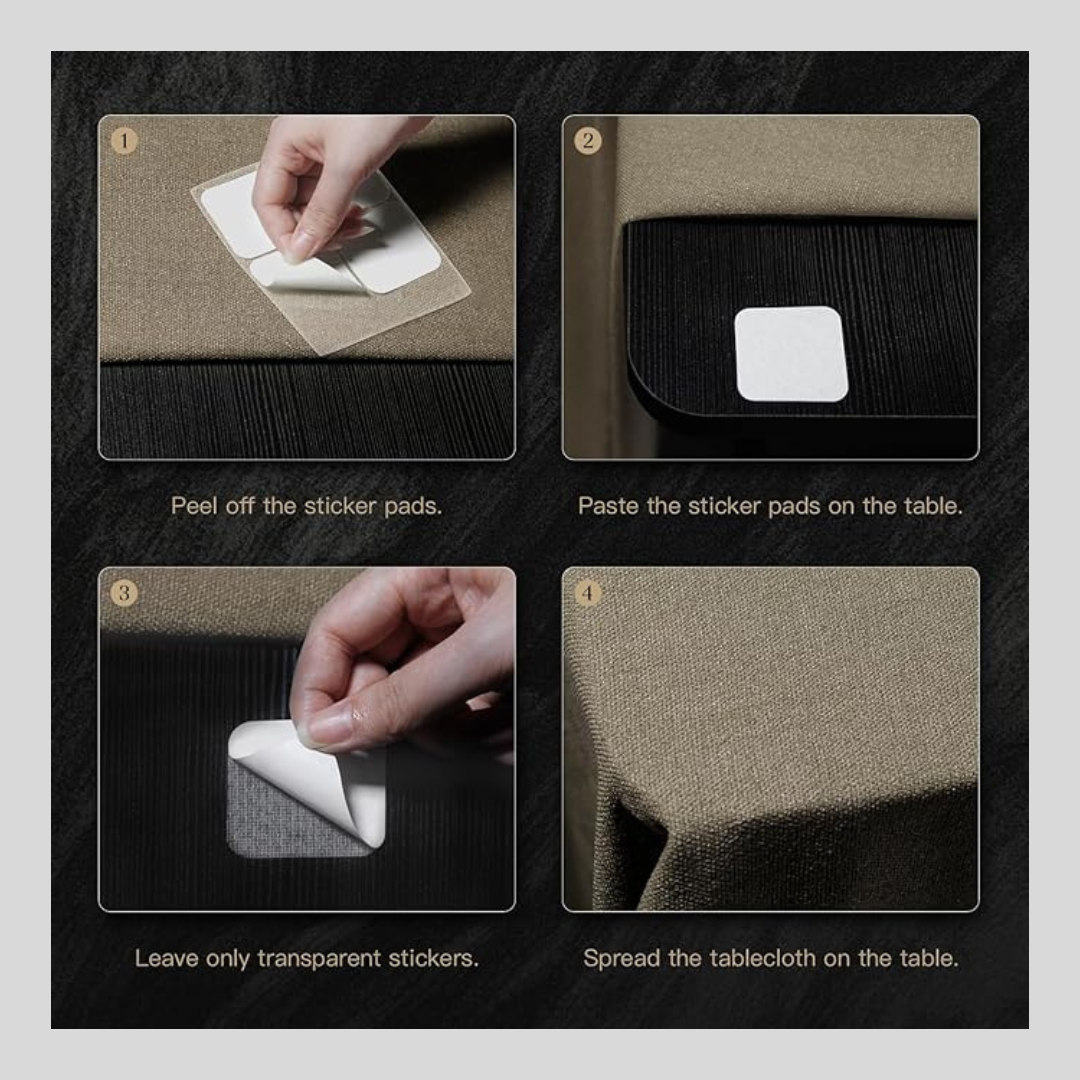 1

Peel off the sticker pads.

2

Paste the sticker pads on the table.

3

Leave only transparent stickers.

4

Spread the tablecloth on the table.