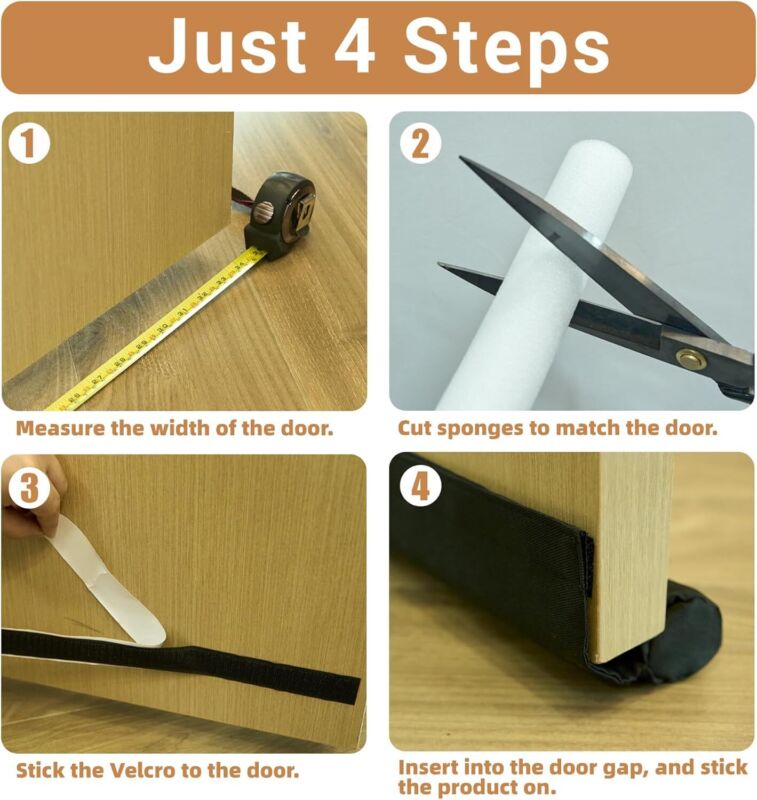 Just 4 Steps

1

Measure the width of the door.

2

Cut sponges to match the door.

3

Stick the Velcro to the door.

4

Insert into the door gap, and stick the product on.