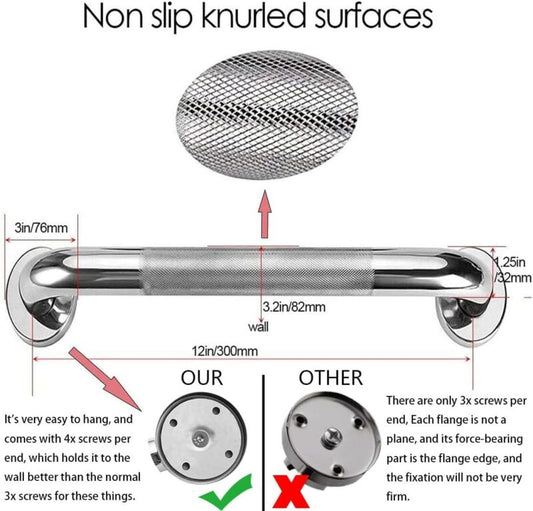 Non slip knurled surfaces

3in/76mm

1.25in /32mm

3.2in/82mm

wall

12in/300mm

OUR

OTHER

It's very easy to hang, and comes with 4x screws per end, which holds it to the wall better than the normal 3x screws for these things.

There are only 3x screws per end, Each flange is not a plane, and its force-bearing part is the flange edge, and the fixation will not be very firm.