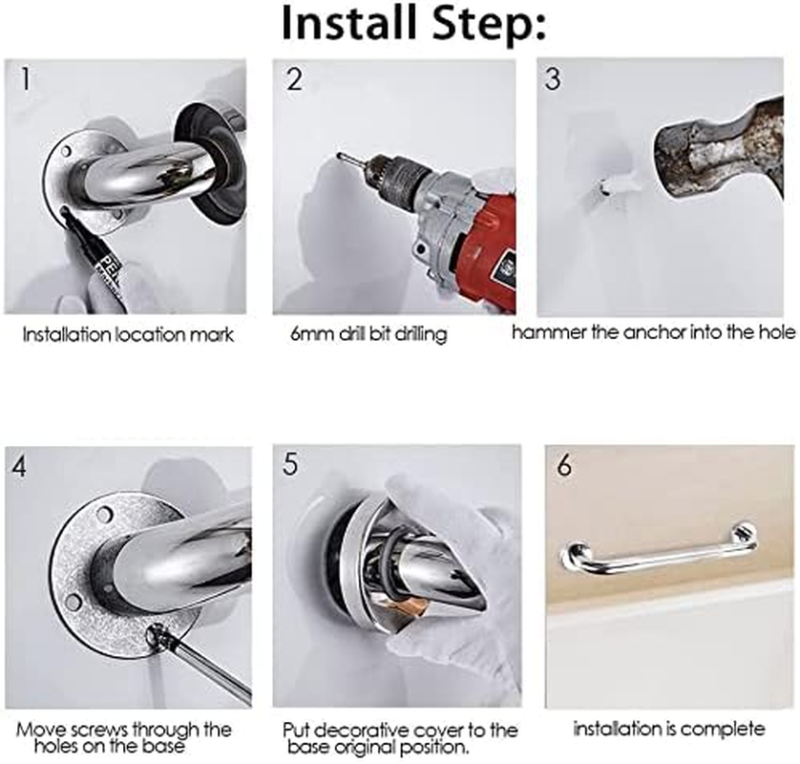 Install Step:

1

PEN

Installation location mark

2

6mm drill bit drilling

3

hammer the anchor into the hole

4

Move screws through the holes on the base

5

Put decorative cover to the base original position.

6

installation is complete