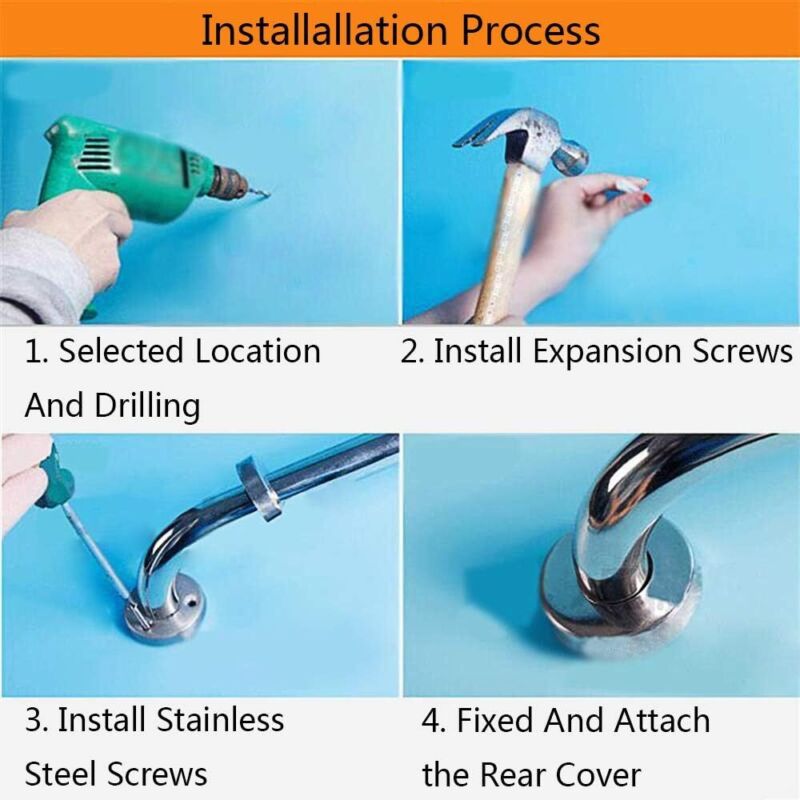 Installallation Process

1. Selected Location And Drilling

2. Install Expansion Screws

3. Install Stainless Steel Screws

4. Fixed And Attach the Rear Cover