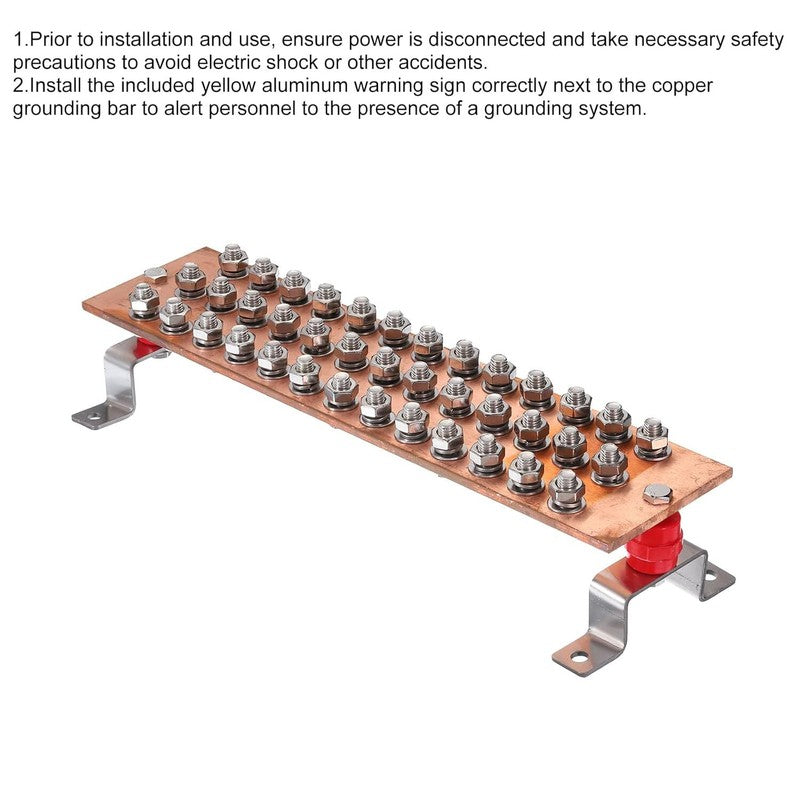 1.Prior to installation and use, ensure power is disconnected and take necessary safety precautions to avoid electric shock or other accidents.
2.Install the included yellow aluminum warning sign correctly next to the copper grounding bar to alert personnel to the presence of a grounding system.