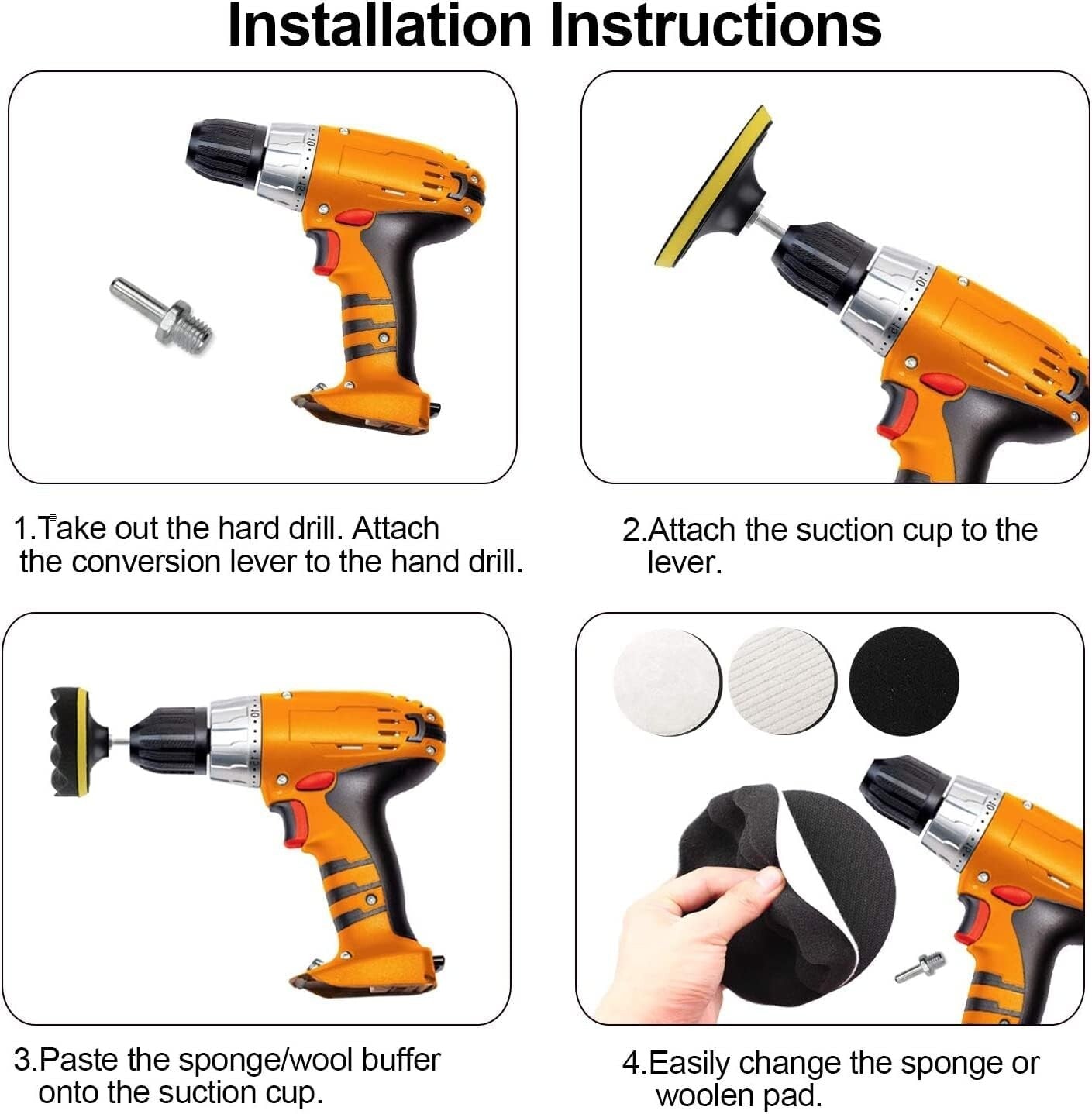 Installation Instructions

1.Take out the hard drill. Attach the conversion lever to the hand drill.

2.Attach the suction cup to the lever.

3.Paste the sponge/wool buffer onto the suction cup.

4.Easily change the sponge or woolen pad.