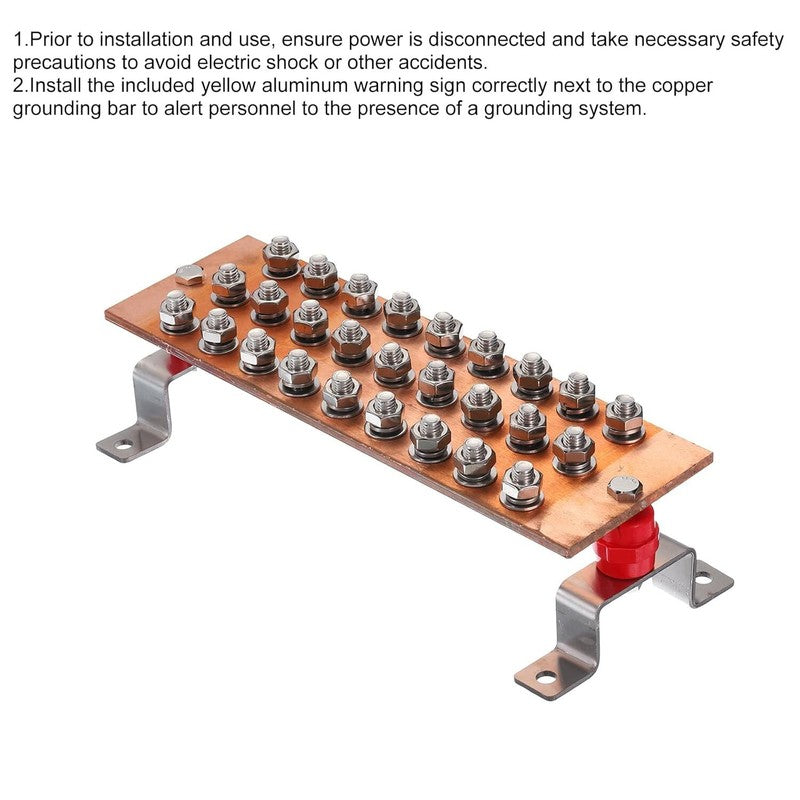 1.Prior to installation and use, ensure power is disconnected and take necessary safety precautions to avoid electric shock or other accidents.
2.Install the included yellow aluminum warning sign correctly next to the copper grounding bar to alert personnel to the presence of a grounding system.