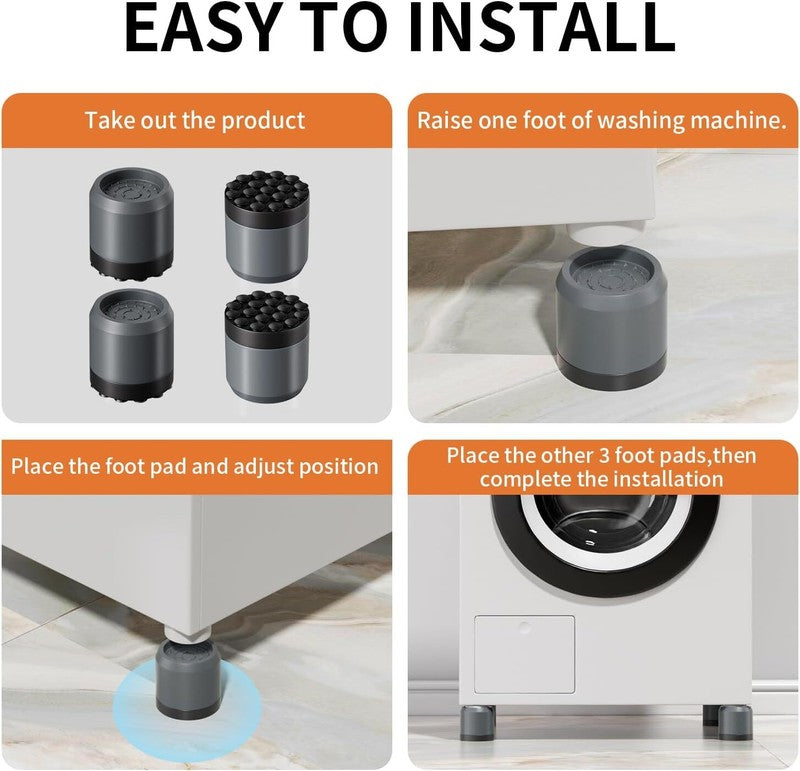 EASY TO INSTALL

Take out the product

Raise one foot of washing machine.

Place the foot pad and adjust position

Place the other 3 foot pads,then complete the installation