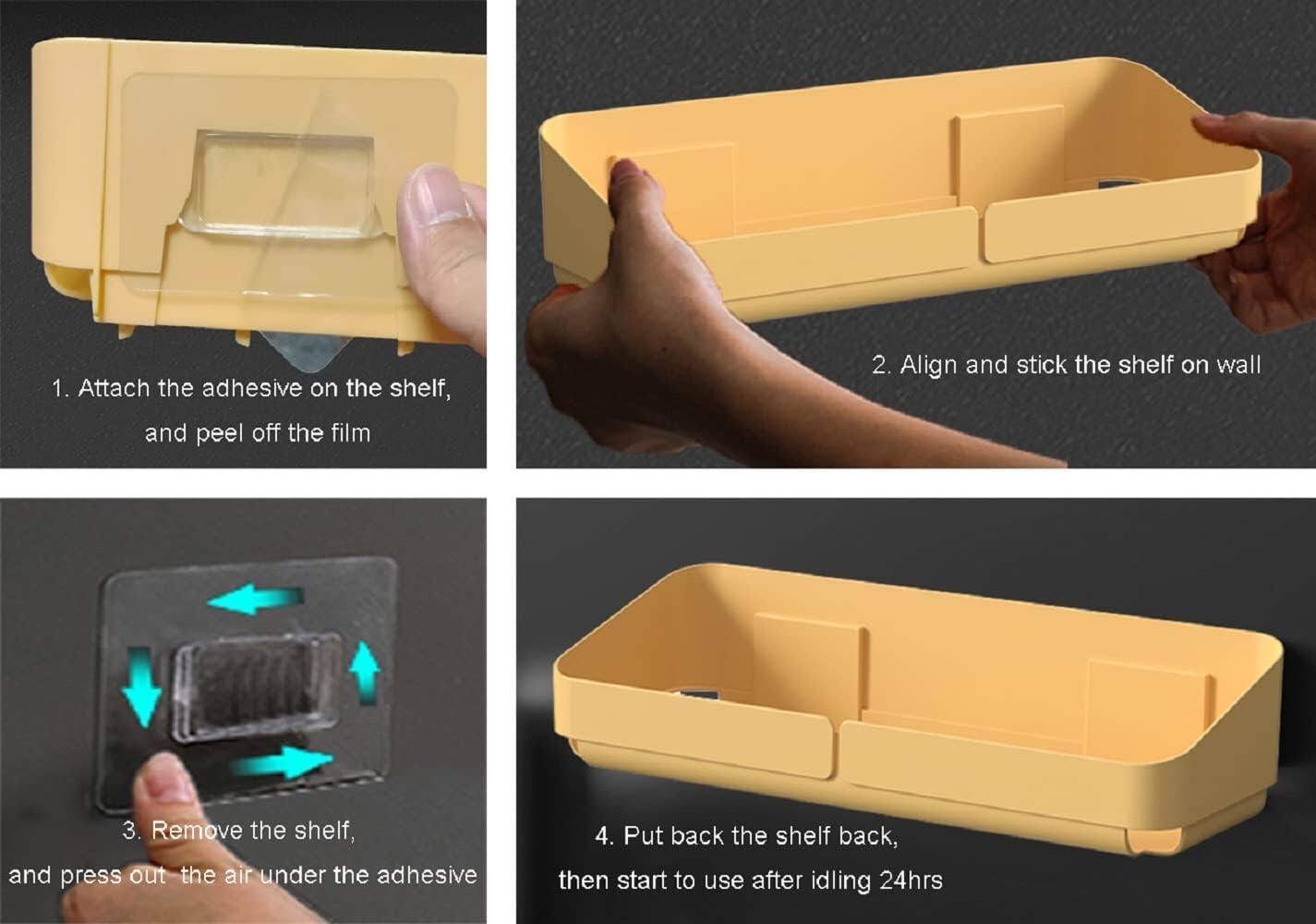 1. Attach the adhesive on the shelf, and peel off the film

2. Align and stick the shelf on wall

3. Remove the shelf, and press out the air under the adhesive

4. Put back the shelf back, then start to use after idling 24hrs