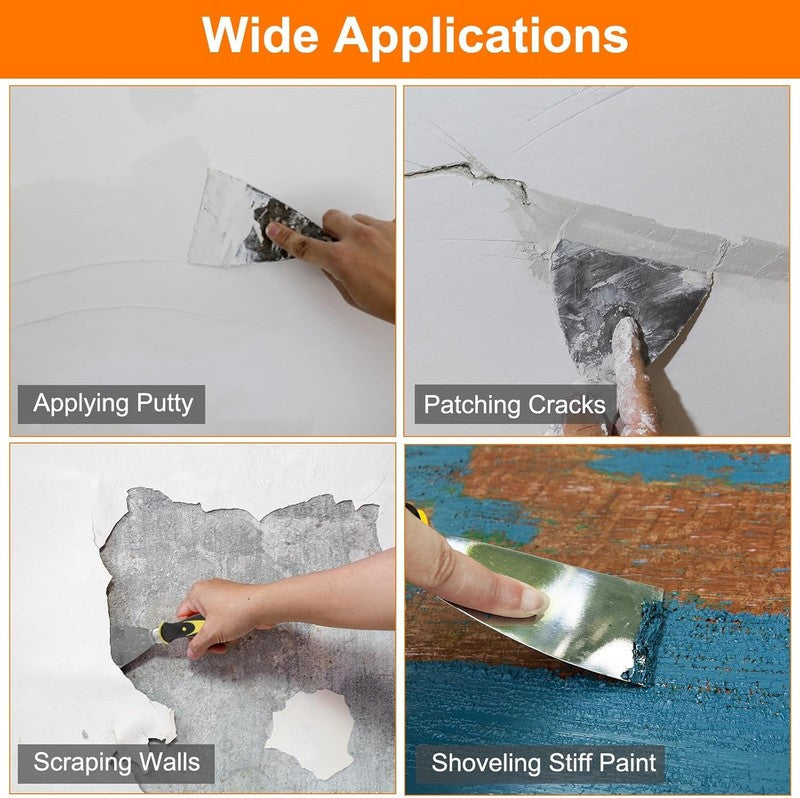 Wide Applications

Applying Putty

Patching Cracks

Scraping Walls

Shoveling Stiff Paint