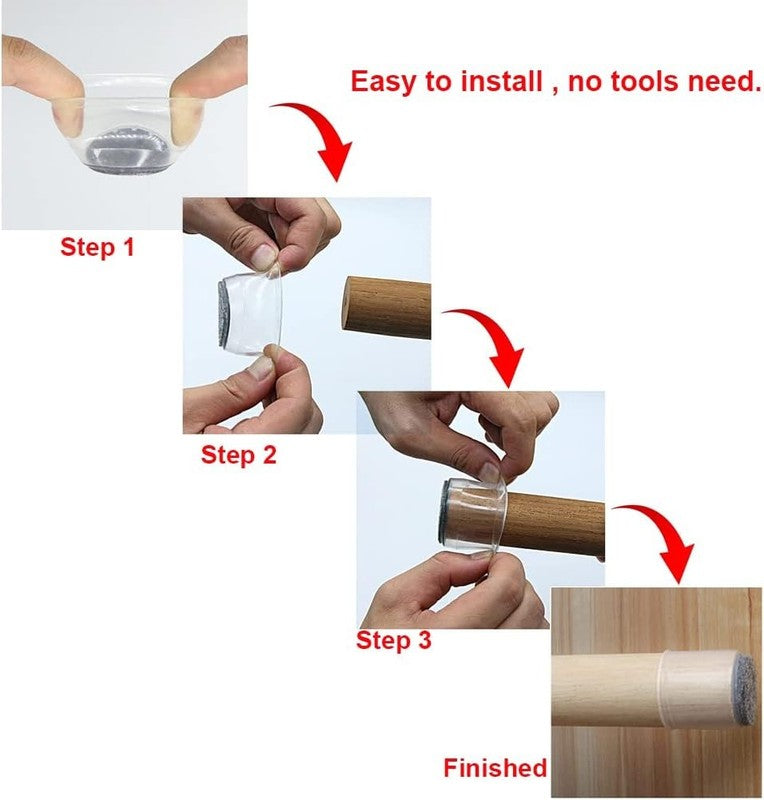 Easy to install , no tools need.

Step 1

Step 2

Step 3

Finished