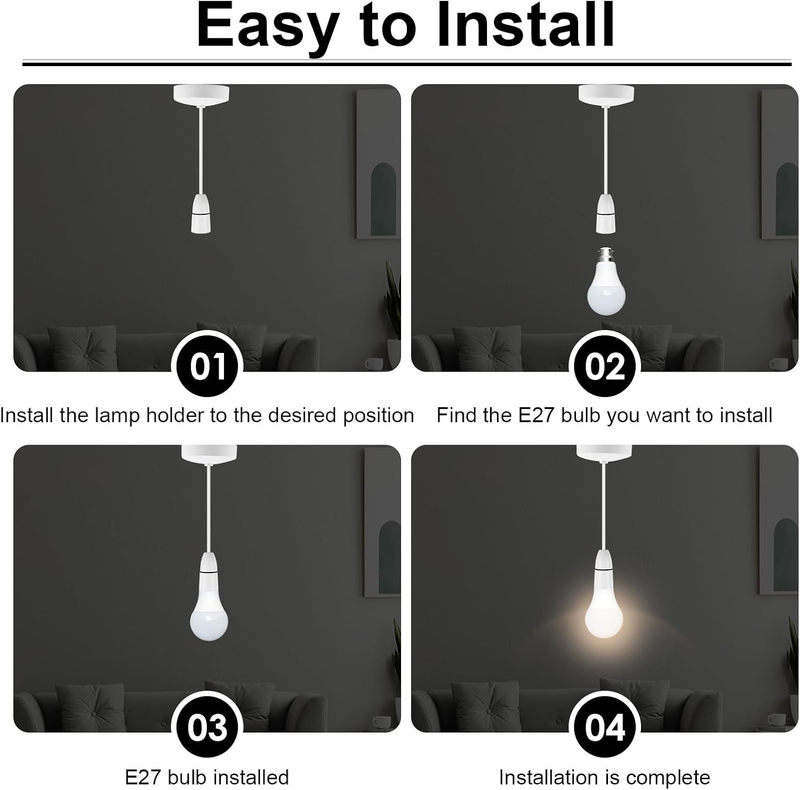 Easy to Install

01

Install the lamp holder to the desired position

02

Find the E27 bulb you want to install

03

E27 bulb installed

04

Installation is complete