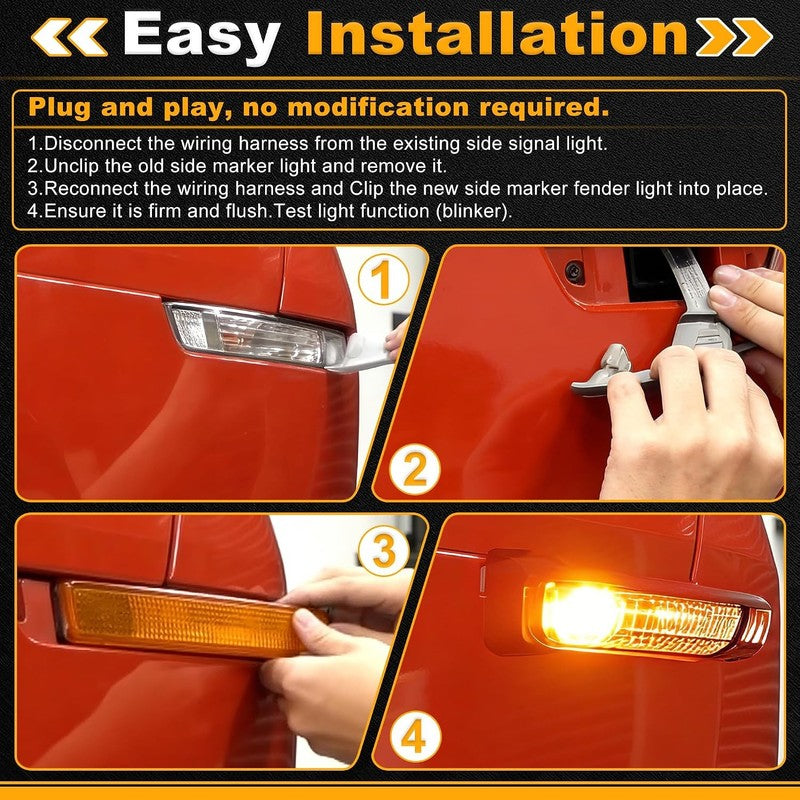 Easy Installation

Plug and play, no modification required.

1.Disconnect the wiring harness from the existing side signal light.
2.Unclip the old side marker light and remove it.
3.Reconnect the wiring harness and Clip the new side marker fender light into place.
4.Ensure it is firm and flush.Test light function (blinker).

1

2

3

4