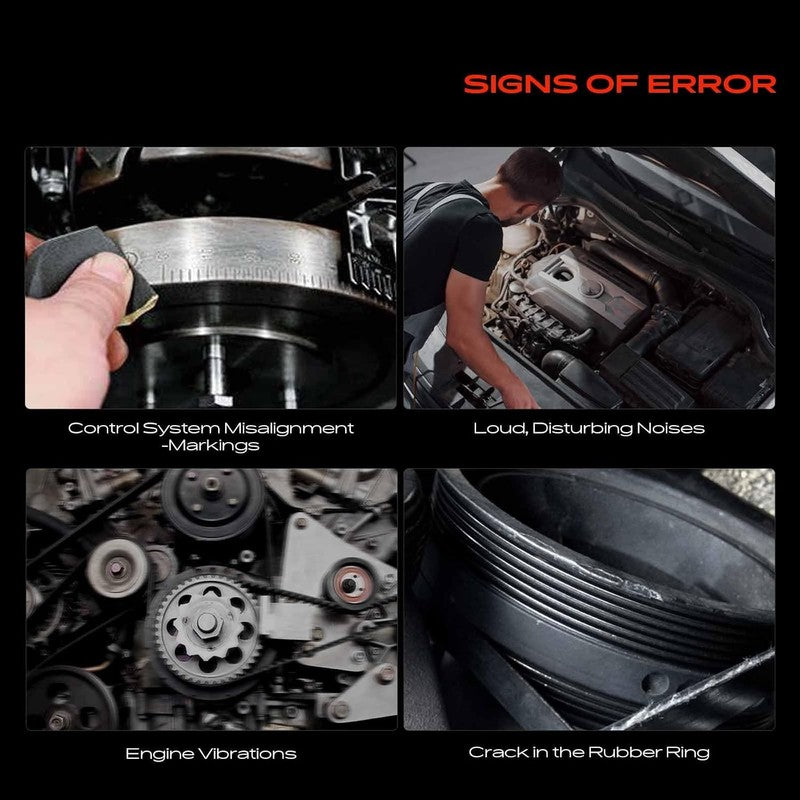 SIGNS OF ERROR

Control System Misalignment -Markings

Loud, Disturbing Noises

Engine Vibrations

Crack in the Rubber Ring